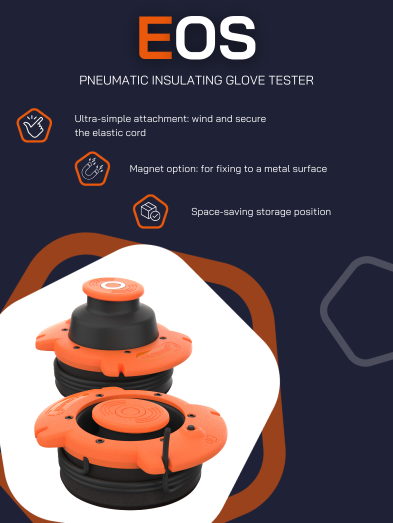 EOS

PNEUMATIC INSULATING GLOVE TESTER

Ultra-simple attachment: wind and secure the elastic cord

Magnet option: for fixing to a metal surface

Space-saving storage position